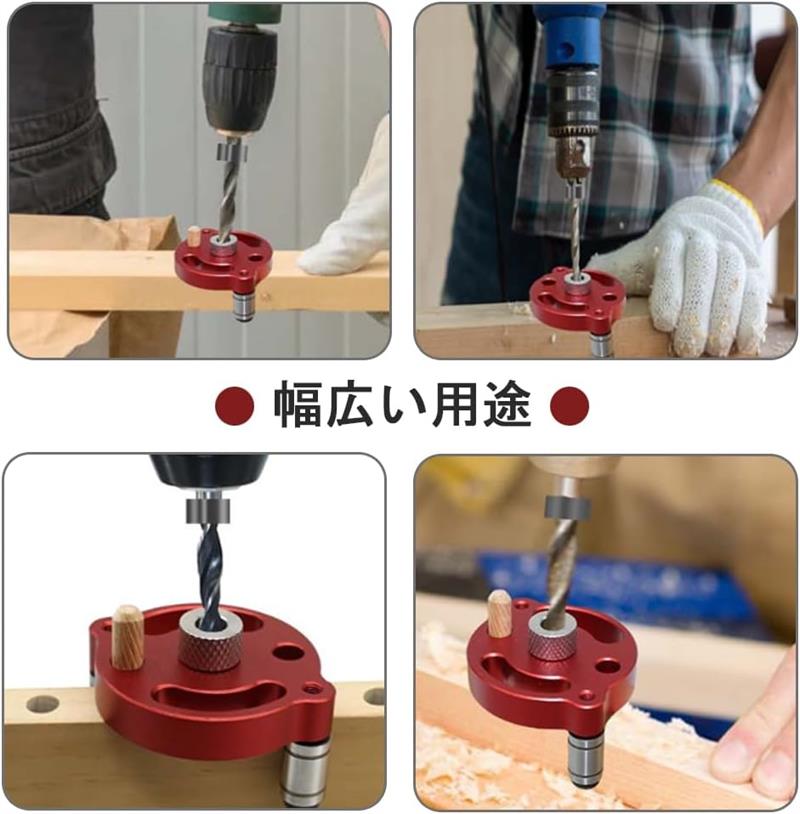 ● 幅広い用途 ●