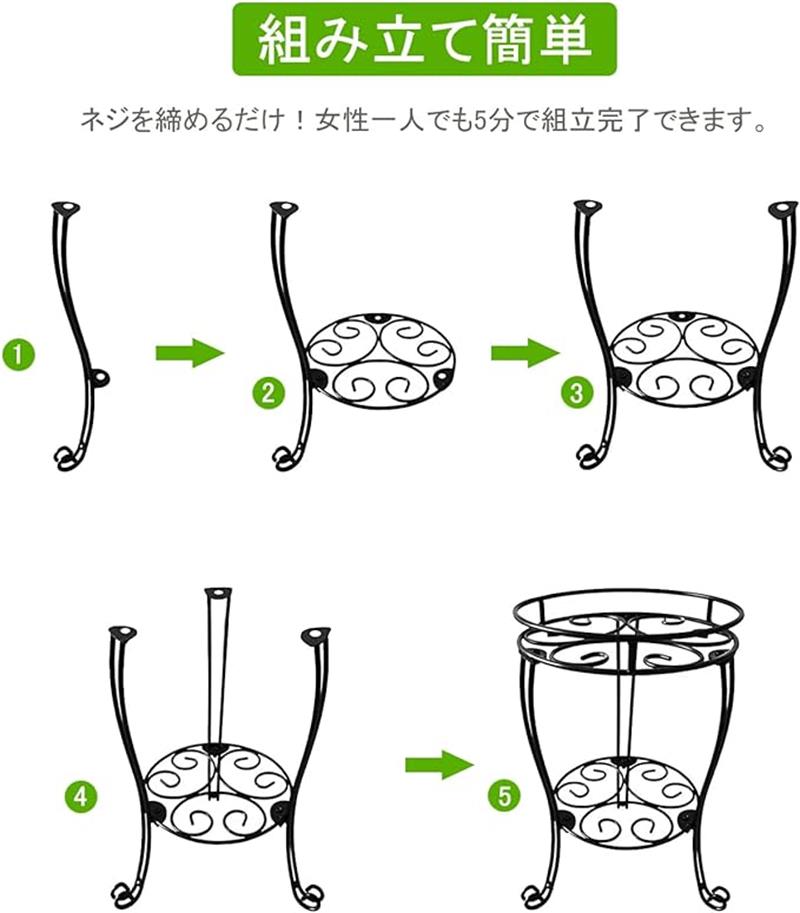 組み立て簡単

ネジを締めるだけ！女性一人でも5分で組立完了できます。

1

2

3

4

5