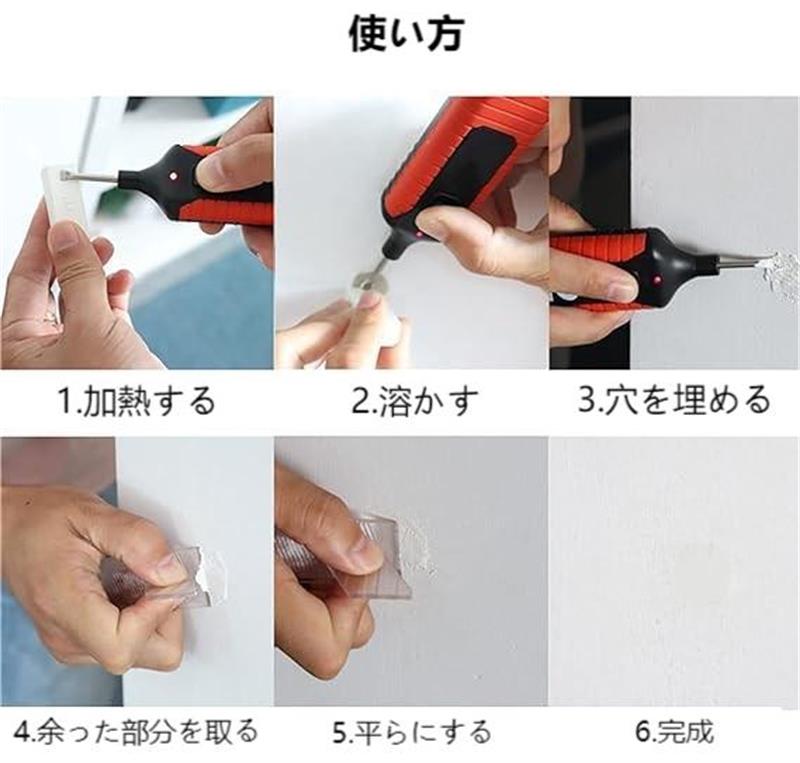 使い方

1.加熱する

2.溶かす

3.穴を埋める

4.余った部分を取る

5.平らにする

6.完成