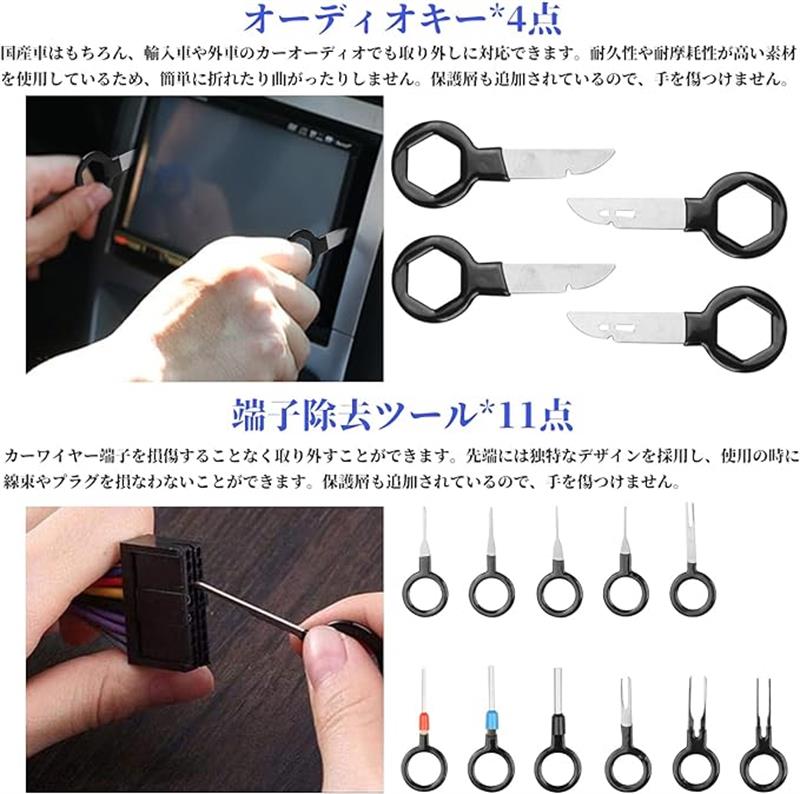 オーディオキー*4点

国産車はもちろん、輸入車や外車のカーオーディオでも取り外しに対応できます。耐久性や耐摩耗性が高い素材を使用しているため、簡単に折れたり曲がったりしません。保護層も追加されているので、手を傷つけません。

端子除去ツール*11点

カーワイヤー端子を損傷することなく取り外すことができます。先端には独特なデザインを採用し、使用の時に線束やプラグを損なわないことができます。保護層も追加されているので、手を傷つけません。