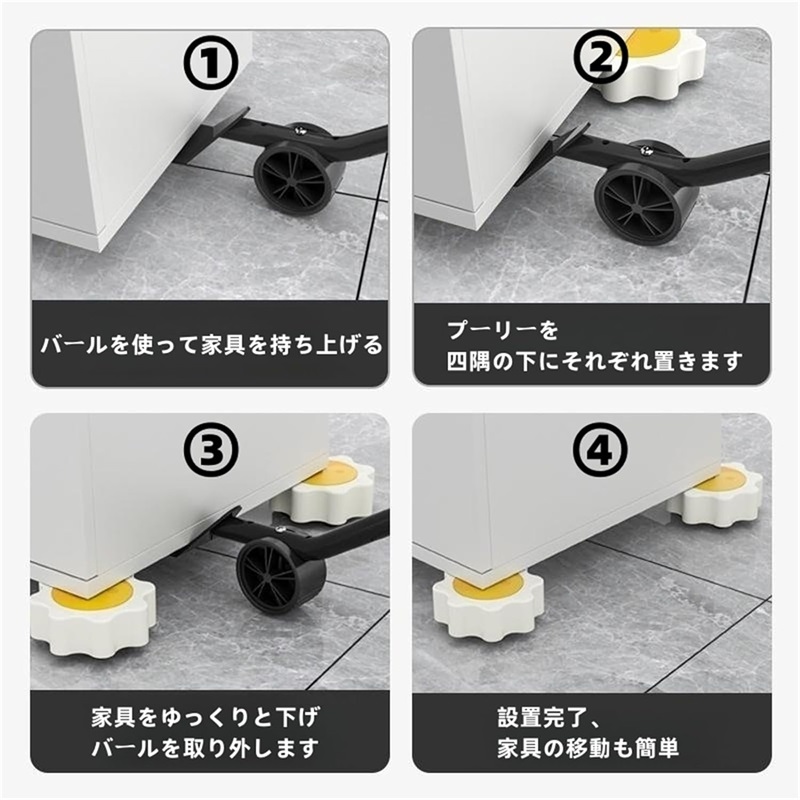 ①

バールを使って家具を持ち上げる

②

プーリーを
四隅の下にそれぞれ置きます

③

家具をゆっくりと下げ
バールを取り外します

④

設置完了、
家具の移動も簡単