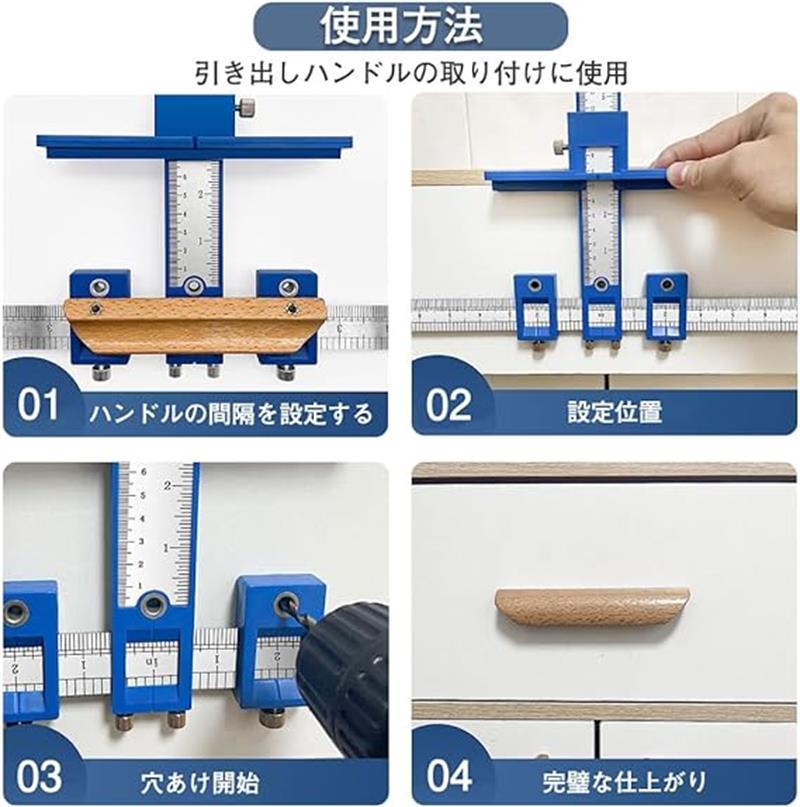 使用方法

引き出しハンドルの取り付けに使用

01 ハンドルの間隔を設定する

02 設定位置

03 穴あけ開始

04 完璧な仕上がり