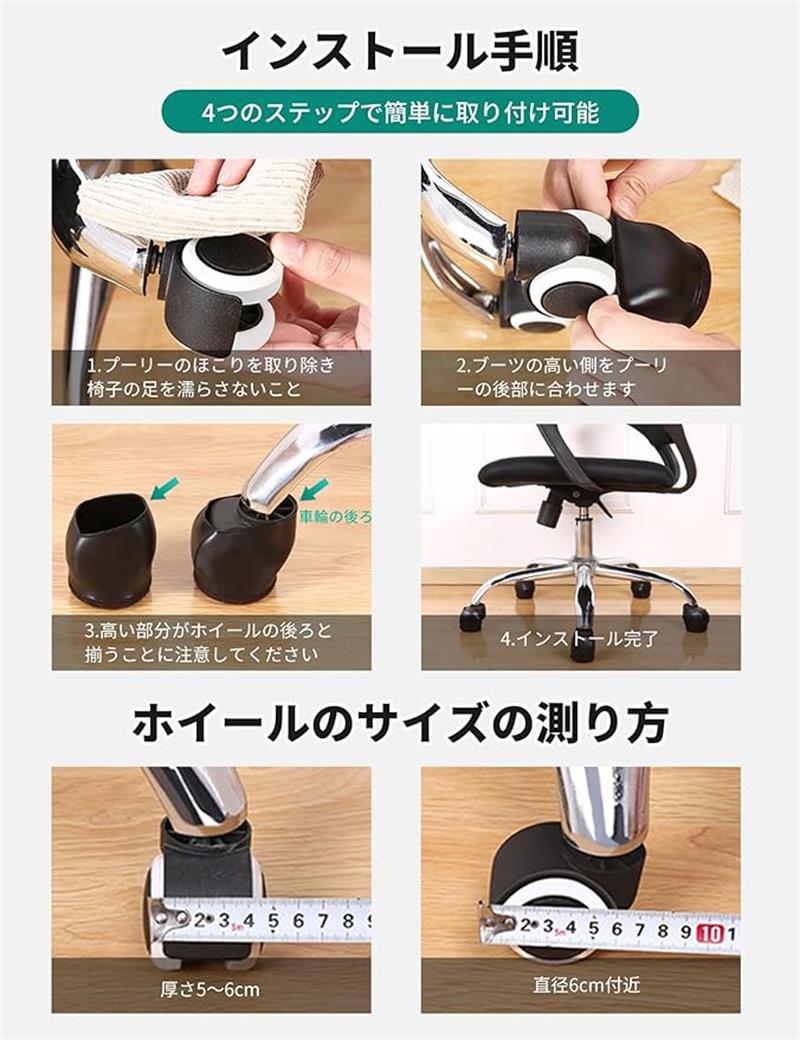 インストール手順

4つのステップで簡単に取り付け可能

1.プーリーのほこりを取り除き椅子の足を濡らさないこと

2.ブーツの高い側をプーリーの後部に合わせます

車輪の後ろ

3.高い部分がホイールの後ろと揃うことに注意してください

4.インストール完了

ホイールのサイズの測り方

2 3 4 5 6 7 8 9

厚さ5~6cm

2 3 4 5 6 7 8 9 10 1

直径6cm付近