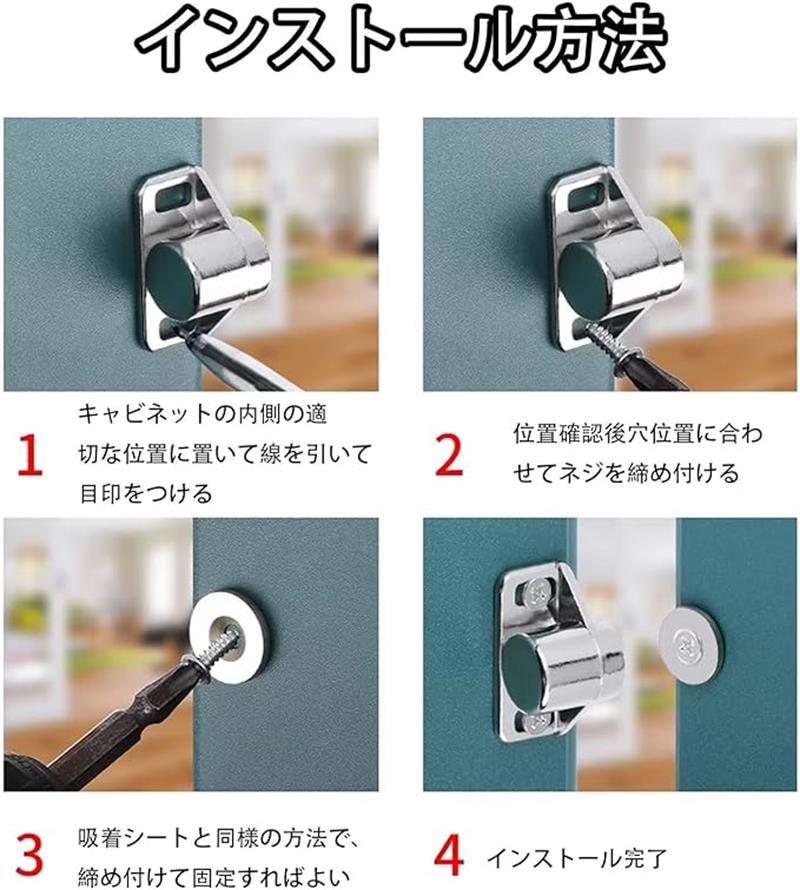 インストール方法

1 キャビネットの内側の適切な位置に置いて線を引いて目印をつける

2 位置確認後穴位置に合わせてネジを締め付ける

3 吸着シートと同様の方法で、締め付けて固定すればよい

4 インストール完了