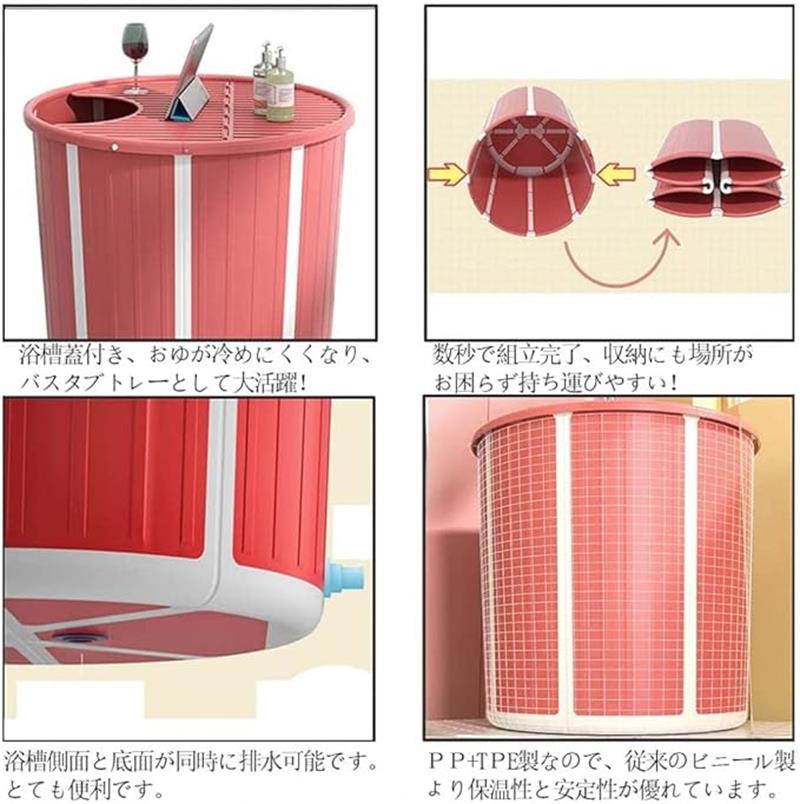 浴槽蓋付き、おゆが冷めにくくなり、バスタブトレーとして大活躍!

数秒で組立完了、収納にも場所がお困らず持ち運びやすい!

浴槽側面と底面が同時に排水可能です。とても便利です。

ＰＰ+TPE製なので、従来のビニール製より保温性と安定性が優れています。