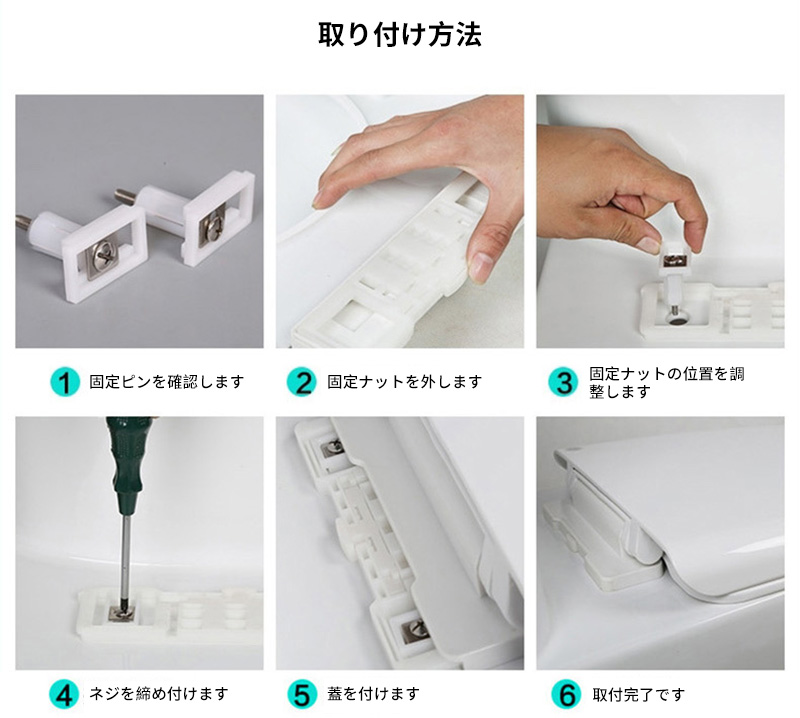 取り付け方法

1 固定ピンを確認します

2 固定ナットを外します

3 固定ナットの位置を調整します

4 ネジを締め付けます

5 蓋を付けます

6 取付完了です