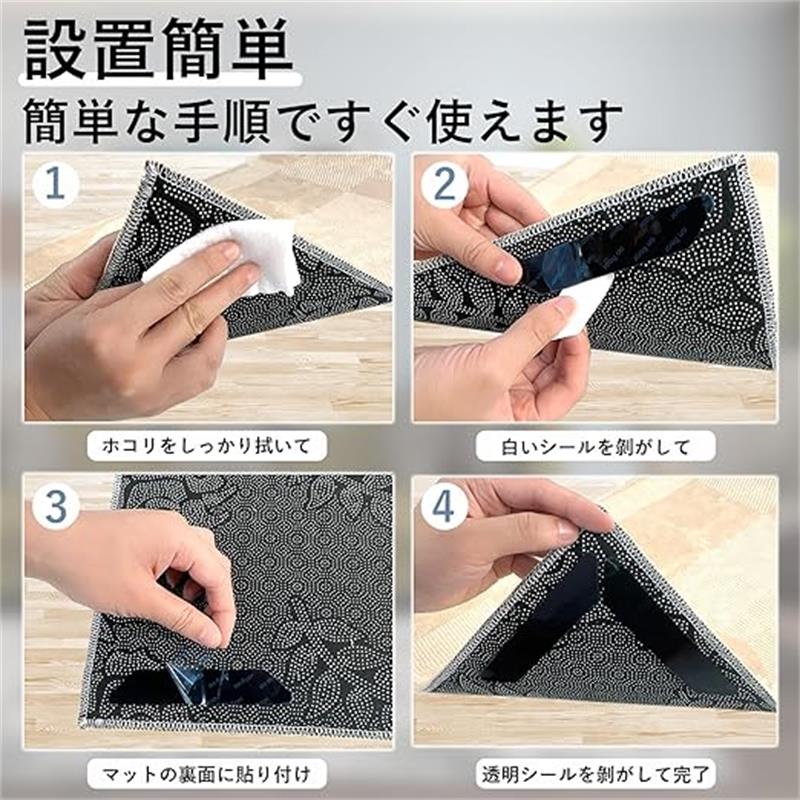 設置簡単

簡単な手順ですぐ使えます

1

ホコリをしっかり拭いて

2

白いシールを剥がして

3

マットの裏面に貼り付け

4

透明シールを剥がして完了