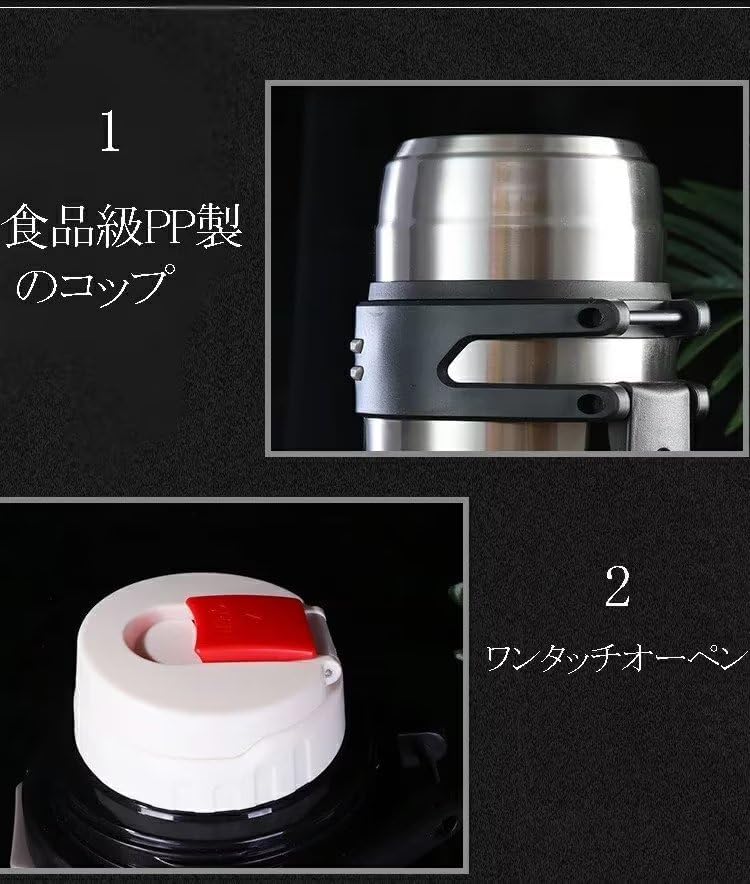 1

食品級PP製のコップ

2

ワンタッチオーペン