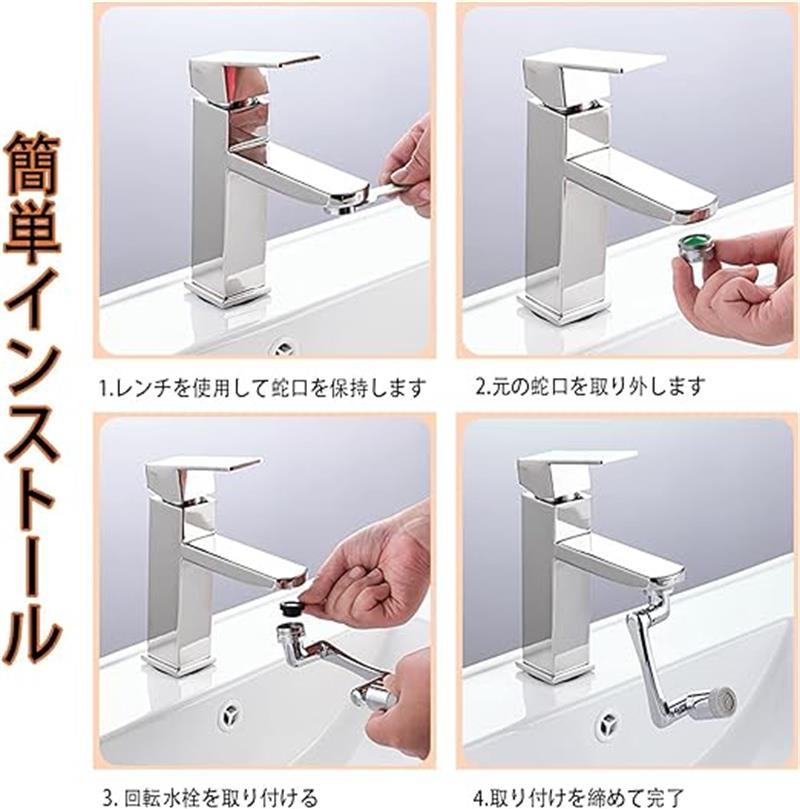 簡単インストール

1.レンチを使用して蛇口を保持します

2.元の蛇口を取り外します

3. 回転水栓を取り付ける

4.取り付けを締めて完了