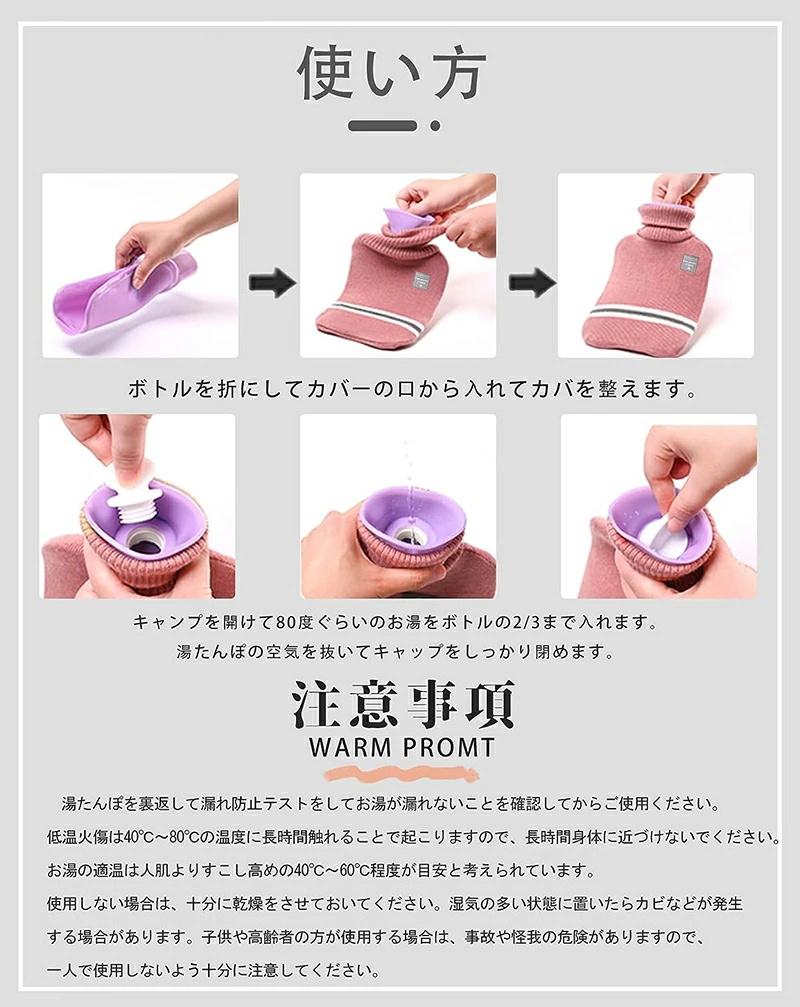 使い方

ボトルを折にしてカバーの口から入れてカバを整えます。

キャンプを開けて80度ぐらいのお湯をボトルの2/3まで入れます。
湯たんぽの空気を抜いてキャップをしっかり閉めます。

注意事項
WARM PROMT

湯たんぽを裏返して漏れ防止テストをしてお湯が漏れないことを確認してからご使用ください。
低温火傷は40℃～80℃の温度に長時間触れることで起こりますので、長時間身体に近づけないでください。
お湯の適温は人肌よりすこし高めの40℃～60℃程度が目安と考えられています。
使用しない場合は、十分に乾燥をさせておいてください。湿気の多い状態に置いたらカビなどが発生する場合があります。子供や高齢者の方が使用する場合は、事故や怪我の危険がありますので、一人で使用しないよう十分に注意してください。