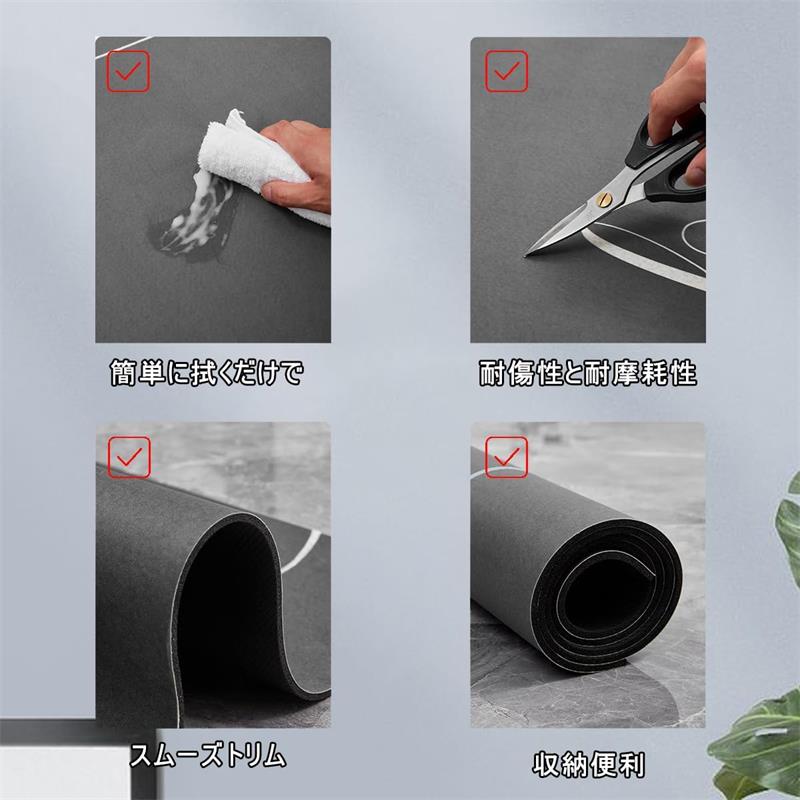 簡単に拭くだけで

耐傷性と耐摩耗性

スムーズトリム

収納便利