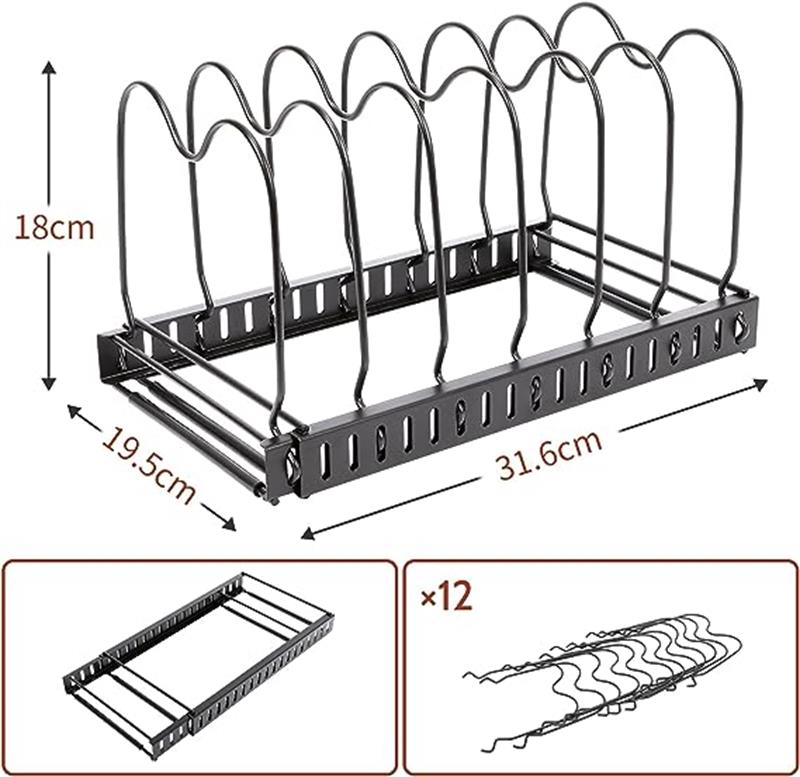 18cm

19.5cm

31.6cm

×12