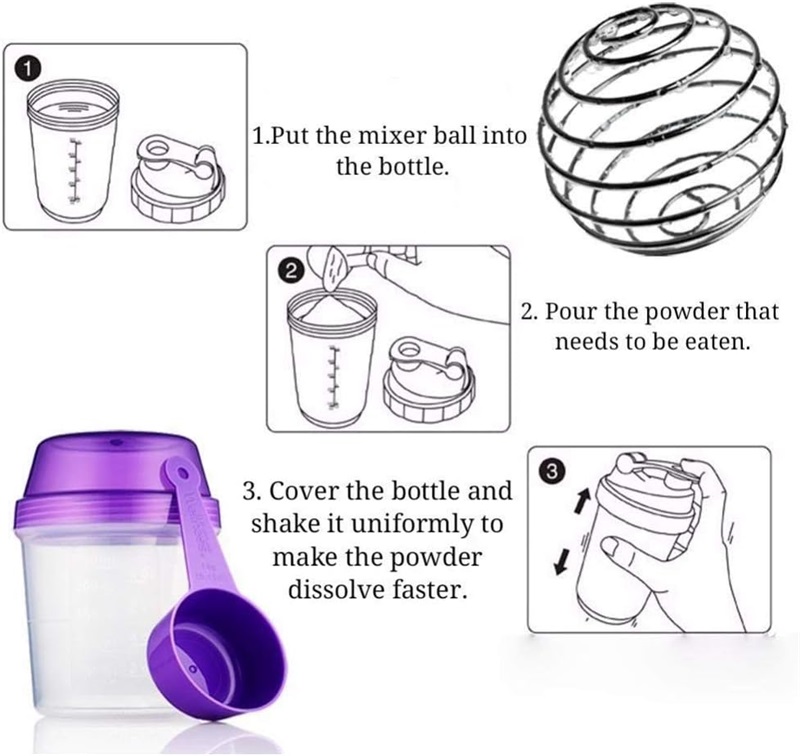 1

1.Put the mixer ball into the bottle.

2

2. Pour the powder that needs to be eaten.

3. Cover the bottle and shake it uniformly to make the powder dissolve faster.

3