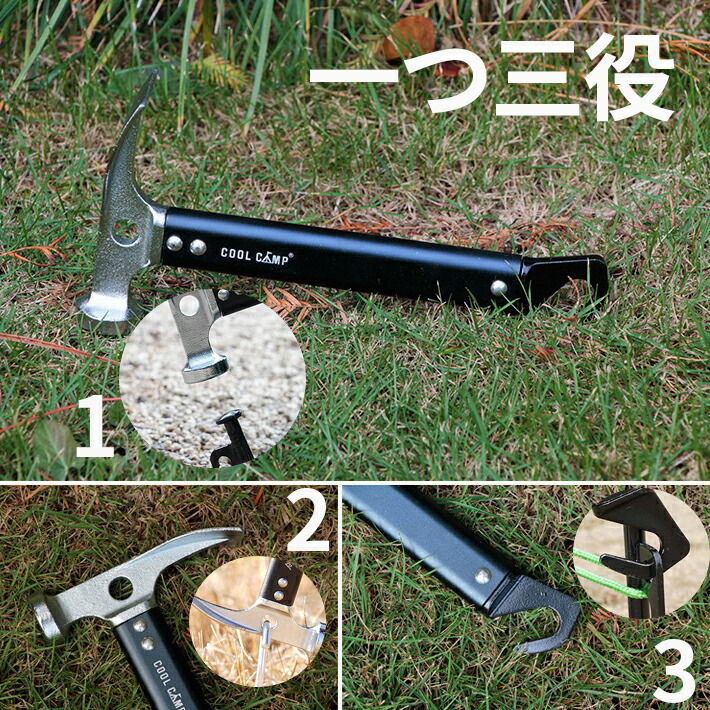 一つ三役

COOL CAMP®

1

2

COOL CAMP

3