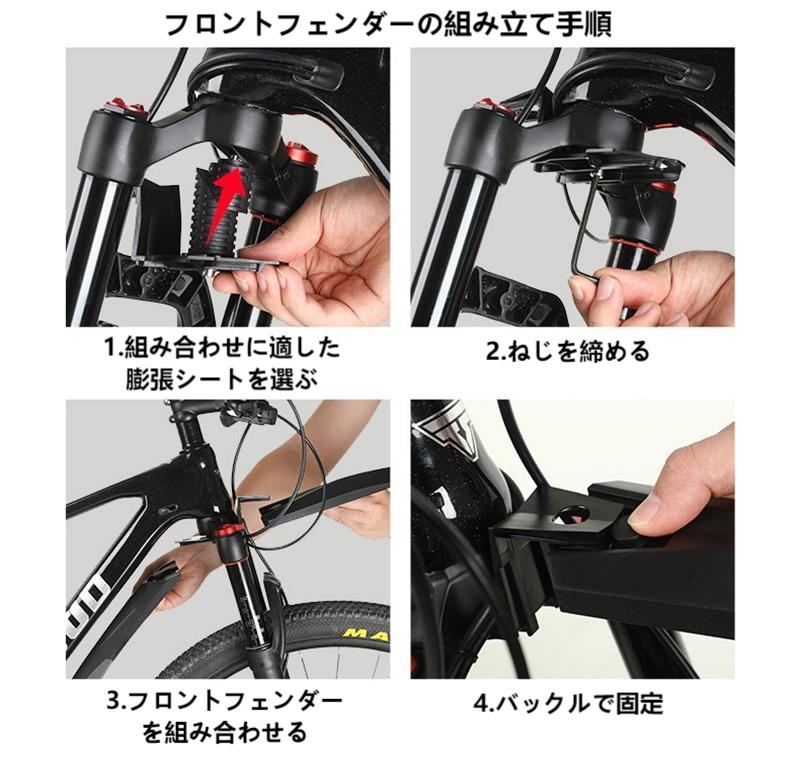 フロントフェンダーの組み立て手順

1.組み合わせに適した膨張シートを選ぶ

2.ねじを締める

MA

3.フロントフェンダーを組み合わせる

4.バックルで固定