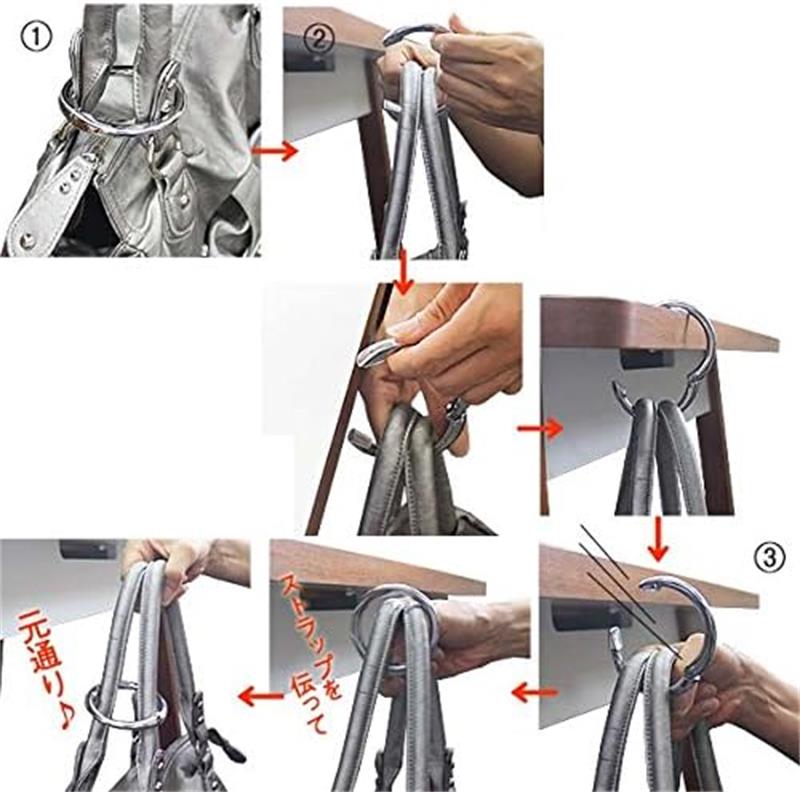 ①

②

③

ストラップを伝って

元通り♪