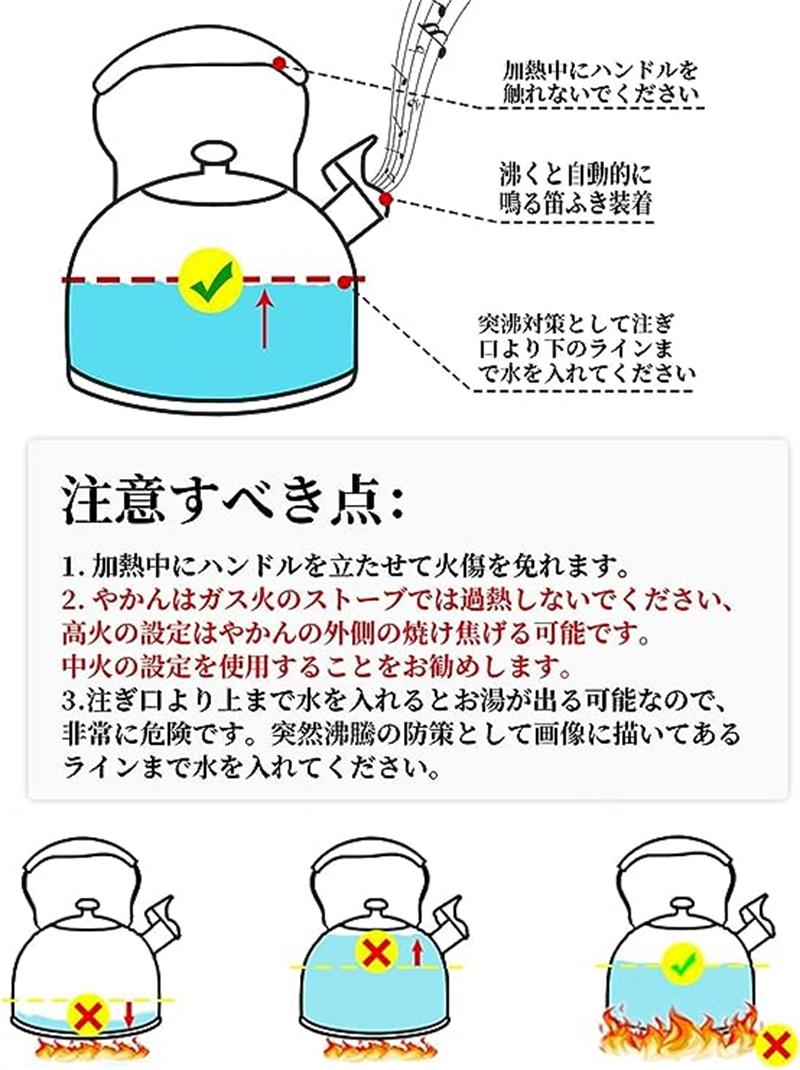 加熱中にハンドルを触れないでください

沸くと自動的に鳴る笛ふき装着

突沸対策として注ぎ口より下のラインまで水を入れてください

注意すべき点:

1. 加熱中にハンドルを立たせて火傷を免れます。
2. やかんはガス火のストーブでは過熱しないでください、高火の設定はやかんの外側の焼け焦げる可能です。中火の設定を使用することをお勧めします。
3.注ぎ口より上まで水を入れるとお湯が出る可能なので、非常に危険です。突然沸騰の防策として画像に描いてあるラインまで水を入れてください。