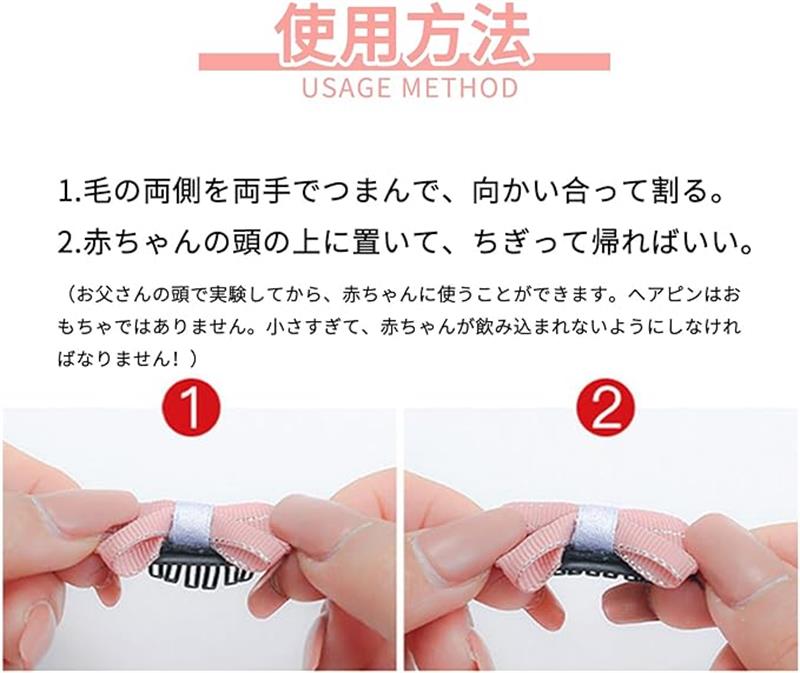 使用方法

USAGE METHOD

1.毛の両側を両手でつまんで、向かい合って割る。

2.赤ちゃんの頭の上に置いて、ちぎって帰ればいい。

（お父さんの頭で実験してから、赤ちゃんに使うことができます。ヘアピンはおもちゃではありません。小さすぎて、赤ちゃんが飲み込まれないようにしなければなりません！）

1

2