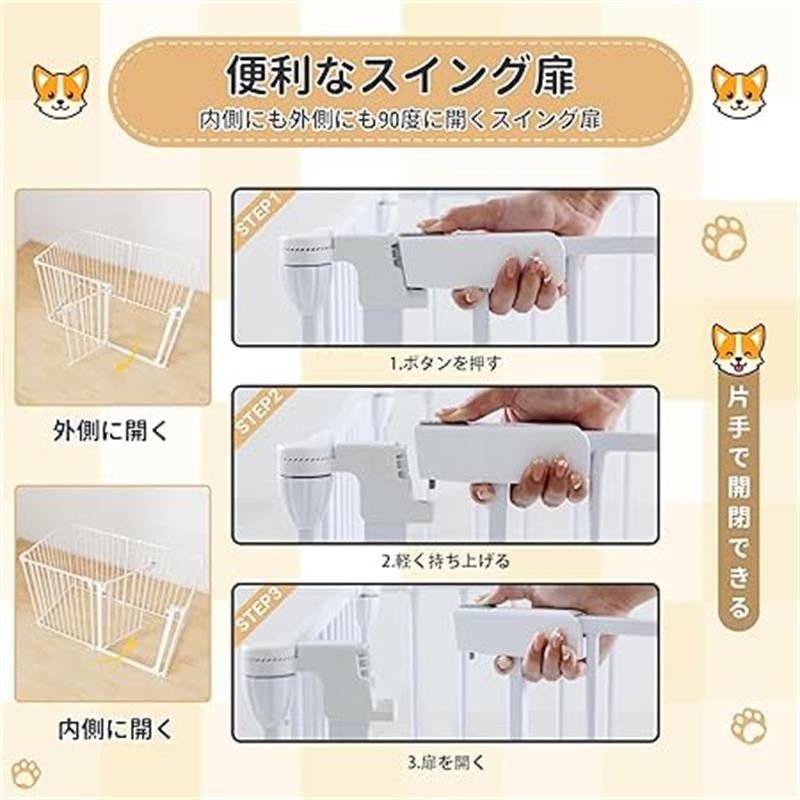 便利なスイング扉

内側にも外側にも90度に開くスイング扉

外側に開く

内側に開く

STEP1

1.ボタンを押す

STEP2

2.軽く持ち上げる

STEP3

3.扉を開く

片手で開閉できる