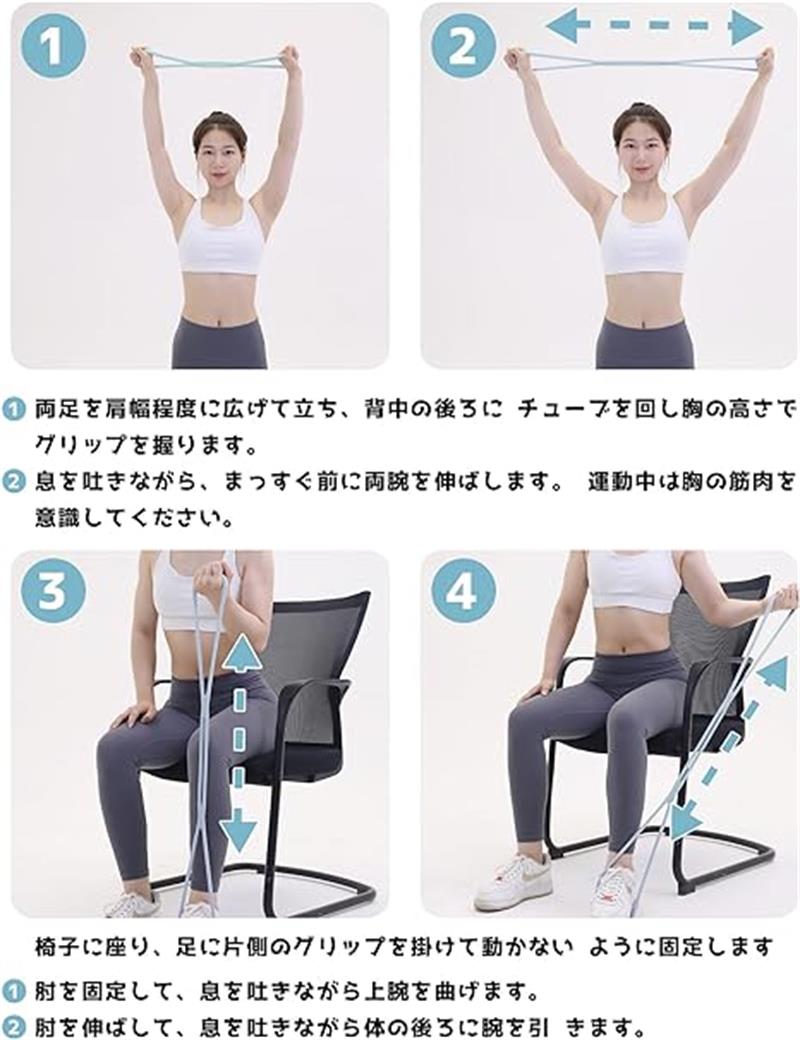 1

2

1 両足を肩幅程度に広げて立ち、背中の後ろに チューブを回し胸の高さでグリップを握ります。

2 息を吐きながら、まっすぐ前に両腕を伸ばします。 運動中は胸の筋肉を意識してください。

3

4

椅子に座り、足に片側のグリップを掛けて動かない ように固定します

1 肘を固定して、息を吐きながら上腕を曲げます。

2 肘を伸ばして、息を吐きながら体の後ろに腕を引 きます。