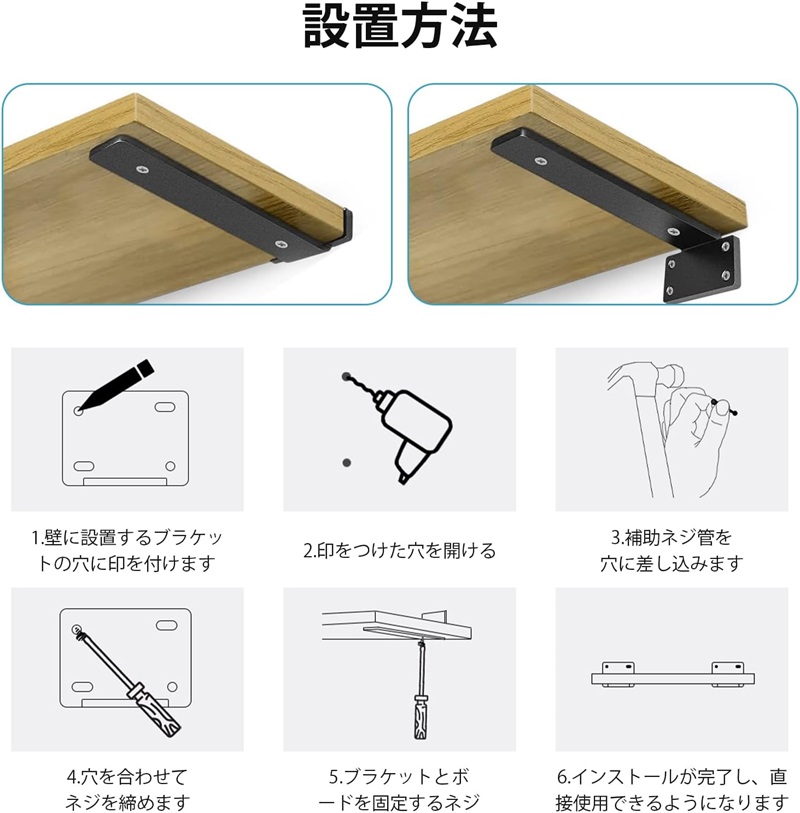 設置方法

1.壁に設置するブラケットの穴に印を付けます

2.印をつけた穴を開ける

3.補助ネジ管を穴に差し込みます

4.穴を合わせてネジを締めます

5.ブラケットとボードを固定するネジ

6.インストールが完了し、直接使用できるようになります