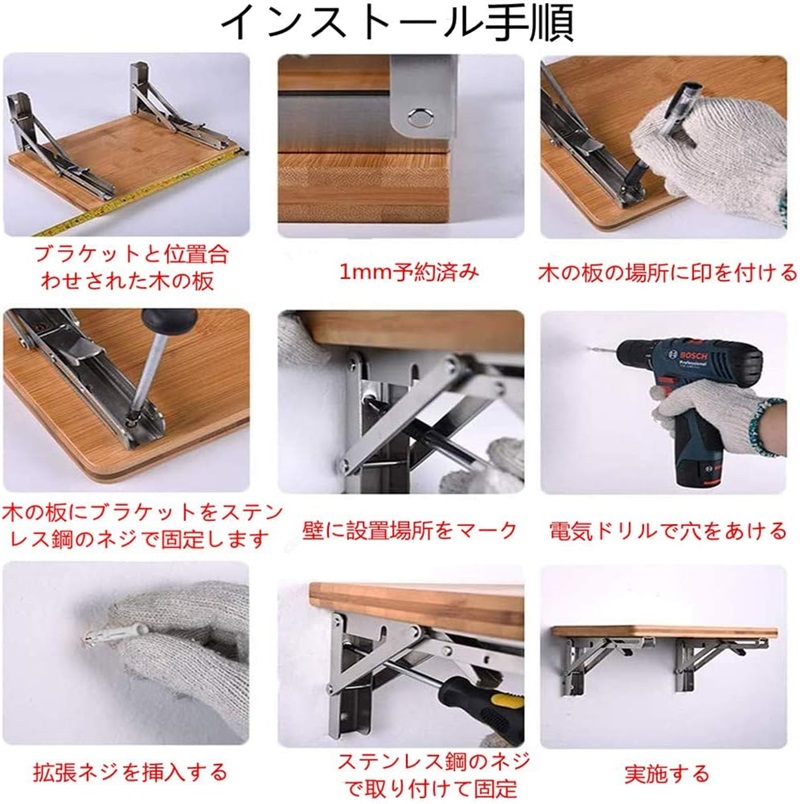 インストール手順

ブラケットと位置合わせされた木の板

1mm予約済み

木の板の場所に印を付ける

木の板にブラケットをステンレス鋼のネジで固定します

壁に設置場所をマーク

BOSCH Professional

電気ドリルで穴をあける

拡張ネジを挿入する

ステンレス鋼のネジで取り付けて固定

実施する