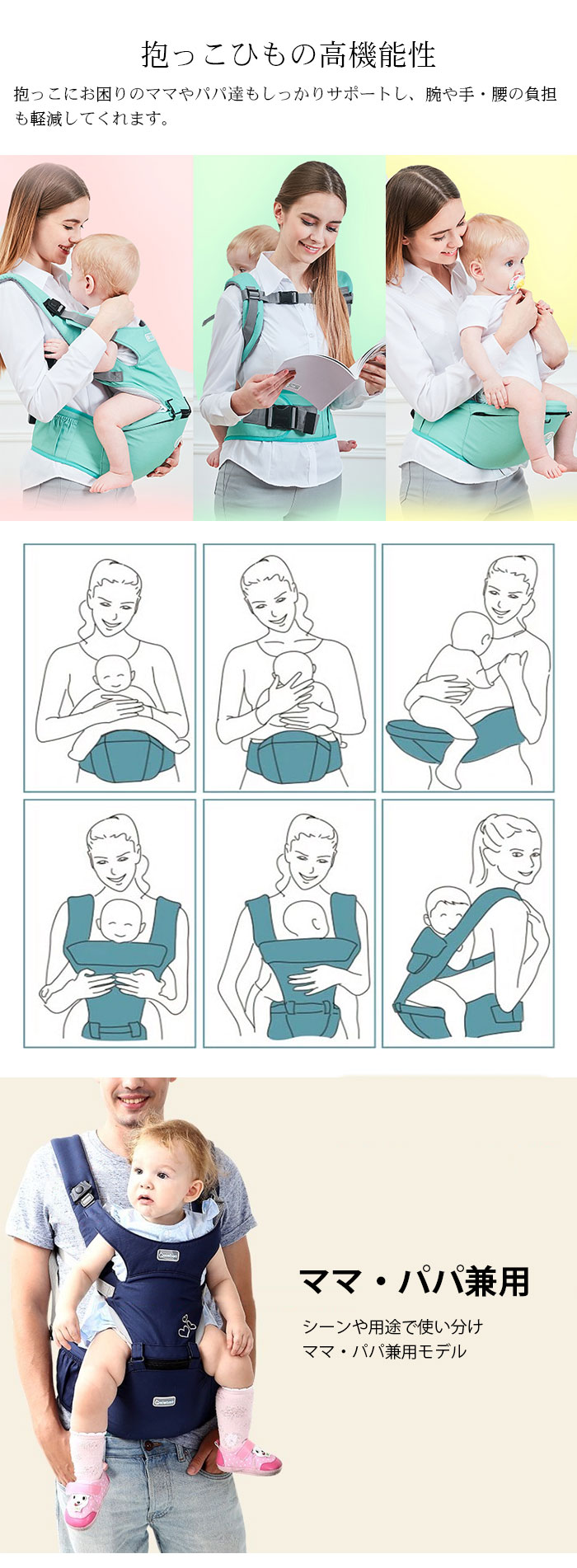 抱っこひもの高機能性

抱っこにお困りのママやパパ達もしっかりサポートし、腕や手・腰の負担も軽減してくれます。

ママ・パパ兼用

シーンや用途で使い分け
ママ・パパ兼用モデル