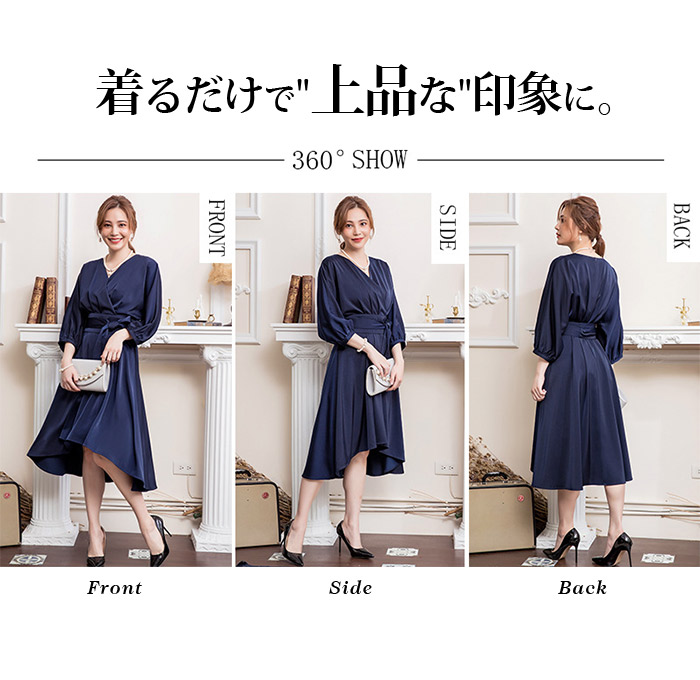 着るだけで"上品な"印象に。

360° SHOW

FRONT

SIDE

BACK

Front

Side

Back