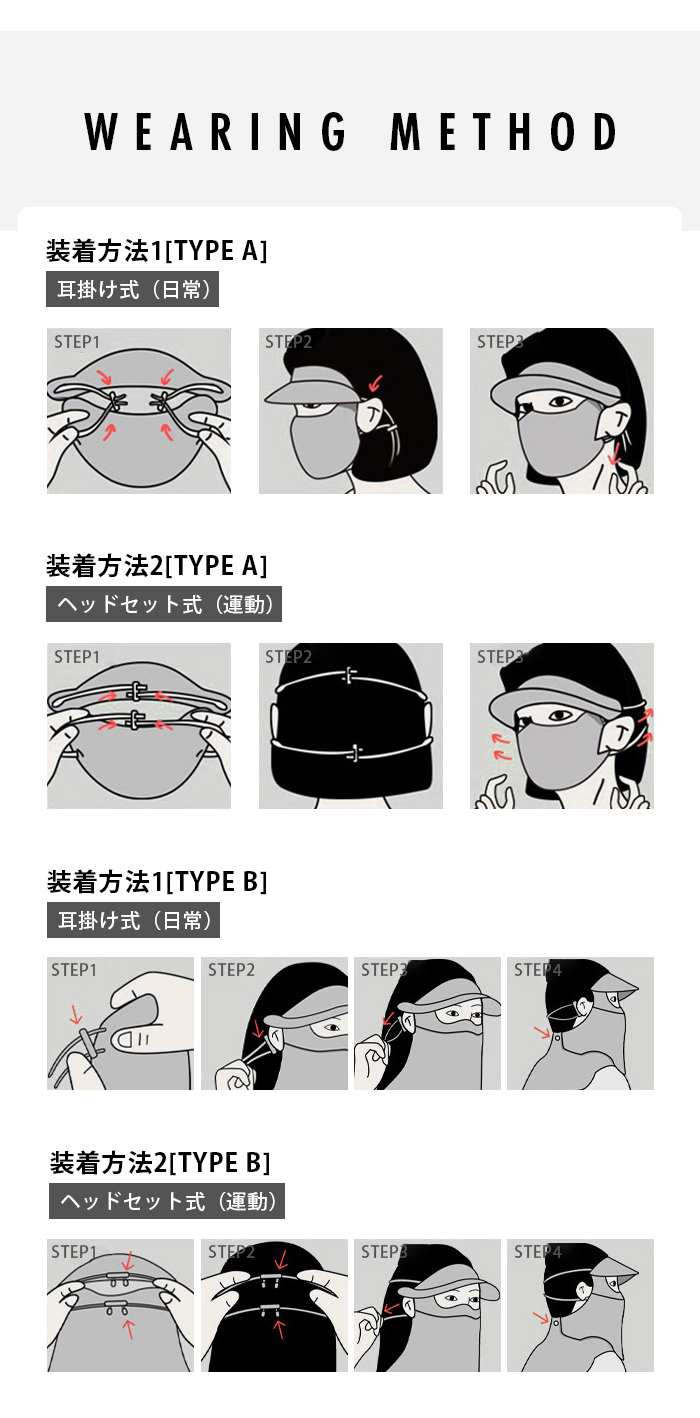 WEARING METHOD

装着方法1[TYPE A]
耳掛け式（日常）

STEP1
STEP2
STEP3

装着方法2[TYPE A]
ヘッドセット式（運動）

STEP1
STEP2
STEP3

装着方法1[TYPE B]
耳掛け式（日常）

STEP1
STEP2
STEP3
STEP4

装着方法2[TYPE B]
ヘッドセット式（運動）

STEP1
STEP2
STEP3
STEP4