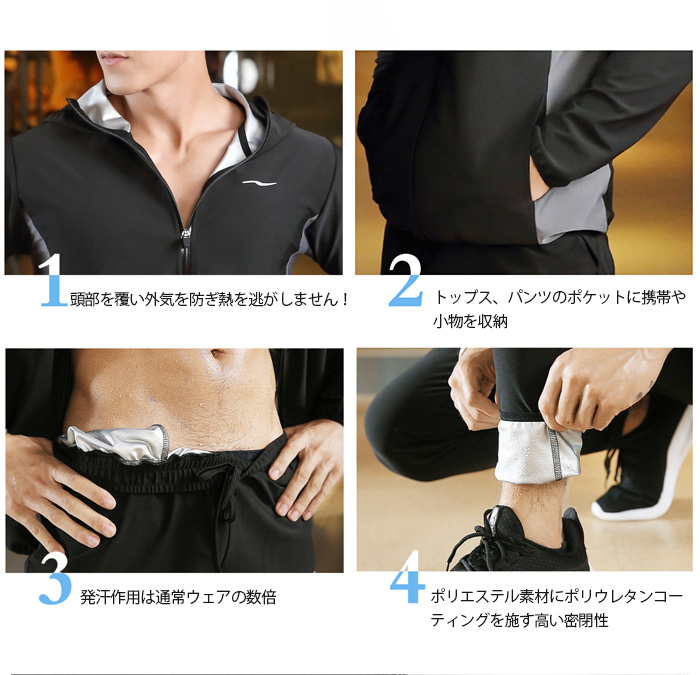 1 頭部を覆い外気を防ぎ熱を逃がしません！

2 トップス、パンツのポケットに携帯や小物を収納

3 発汗作用は通常ウェアの数倍

4 ポリエステル素材にポリウレタンコーティングを施す高い密閉性