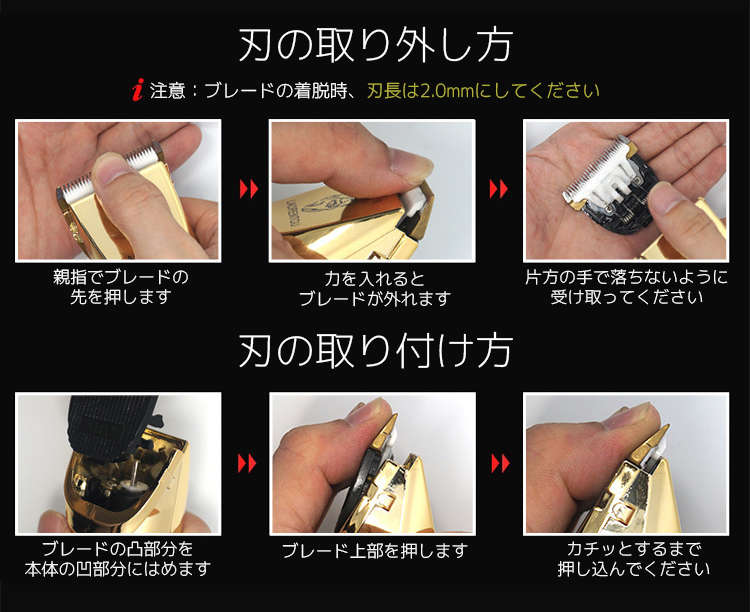 刃の取り外し方

i 注意：ブレードの着脱時、刃長は2.0mmにしてください

親指でブレードの先を押します

力を入れるとブレードが外れます

片方の手で落ちないように受け取ってください

刃の取り付け方

ブレードの凸部分を本体の凹部分にはめます

ブレード上部を押します

カチッとするまで押し込んでください