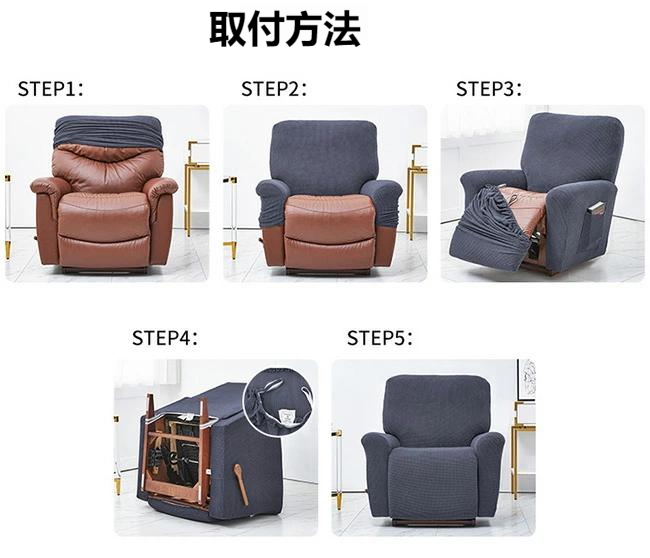 取付方法

STEP1:

STEP2:

STEP3:

STEP4:

STEP5: