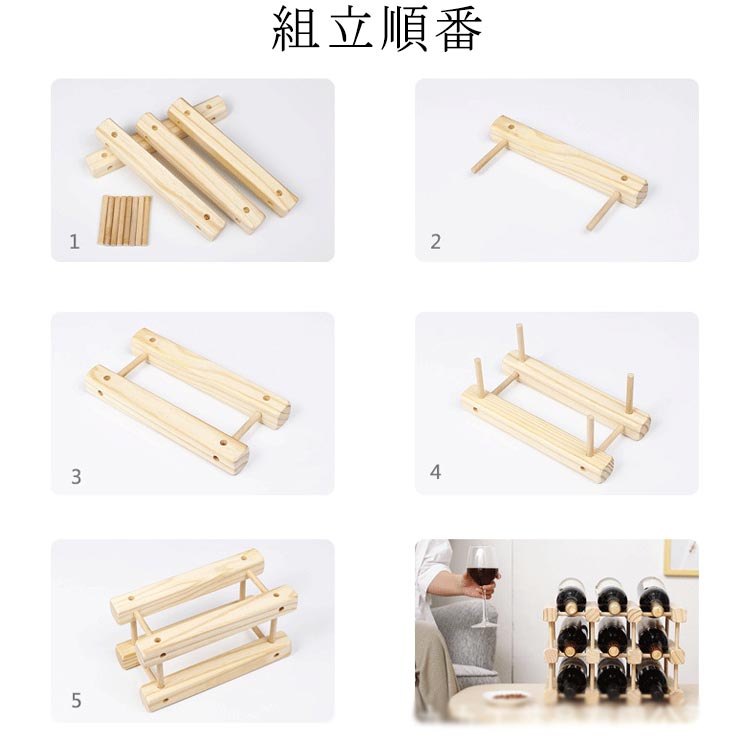 組立順番

1

2

3

4

5