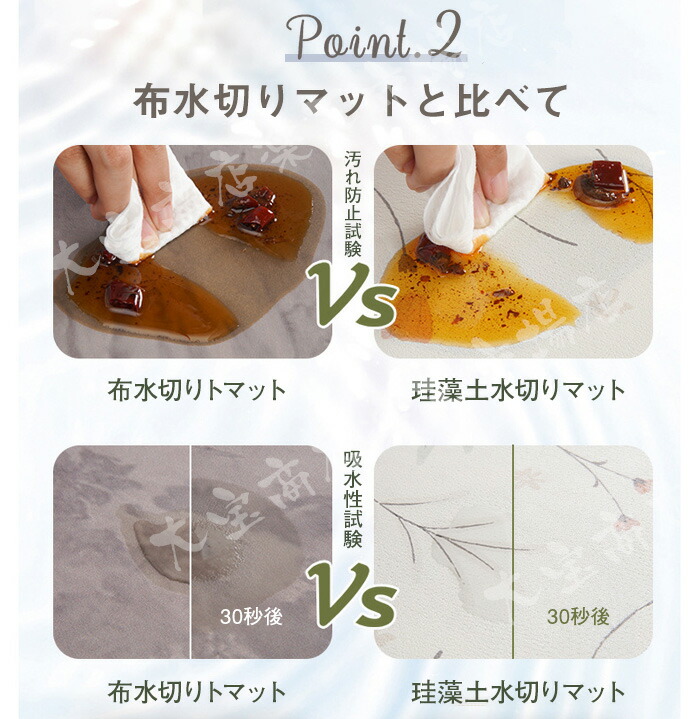 Point.2

布水切りマットと比べて

汚れ防止試験

Vs

布水切りトマット

珪藻土水切りマット

吸水性試験

30秒後

Vs

30秒後

布水切りトマット

珪藻土水切りマット