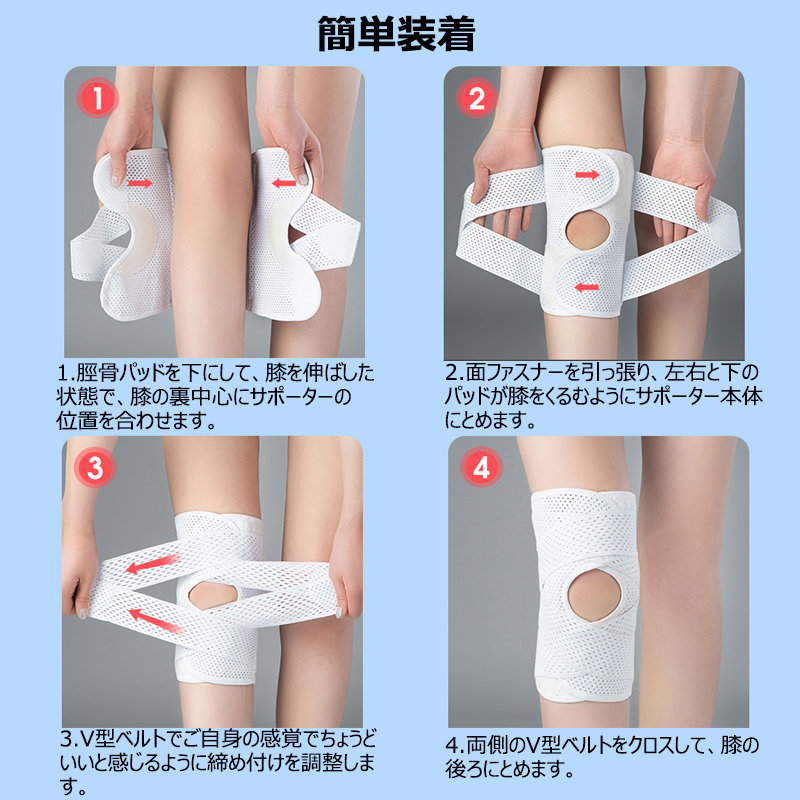 簡単装着

1

1.脛骨パッドを下にして、膝を伸ばした状態で、膝の裏中心にサポーターの位置を合わせます。

2

2.面ファスナーを引っ張り、左右と下のパッドが膝をくるむようにサポーター本体にとめます。

3

3.V型ベルトでご自身の感覚でちょうどいいと感じるように締め付けを調整します。

4

4.両側のV型ベルトをクロスして、膝の後ろにとめます。