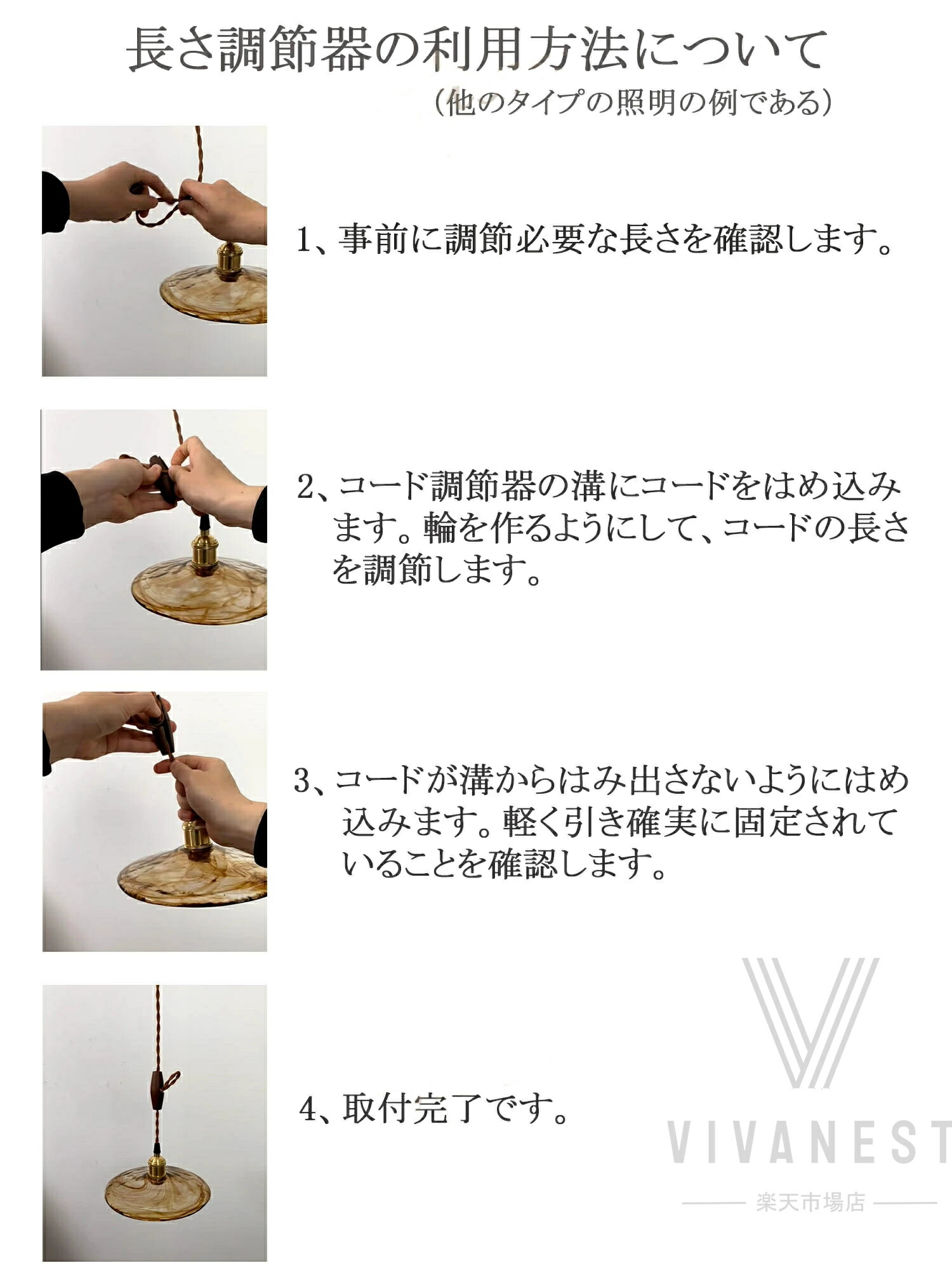 長さ調節器の利用方法について

（他のタイプの照明の例である）

1、事前に調節必要な長さを確認します。

2、コード調節器の溝にコードをはめ込みます。輪を作るようにして、コードの長さを調節します。

3、コードが溝からはみ出さないようにはめ込みます。軽く引き確実に固定されていることを確認します。

4、取付完了です。

VIVANEST

楽天市場店