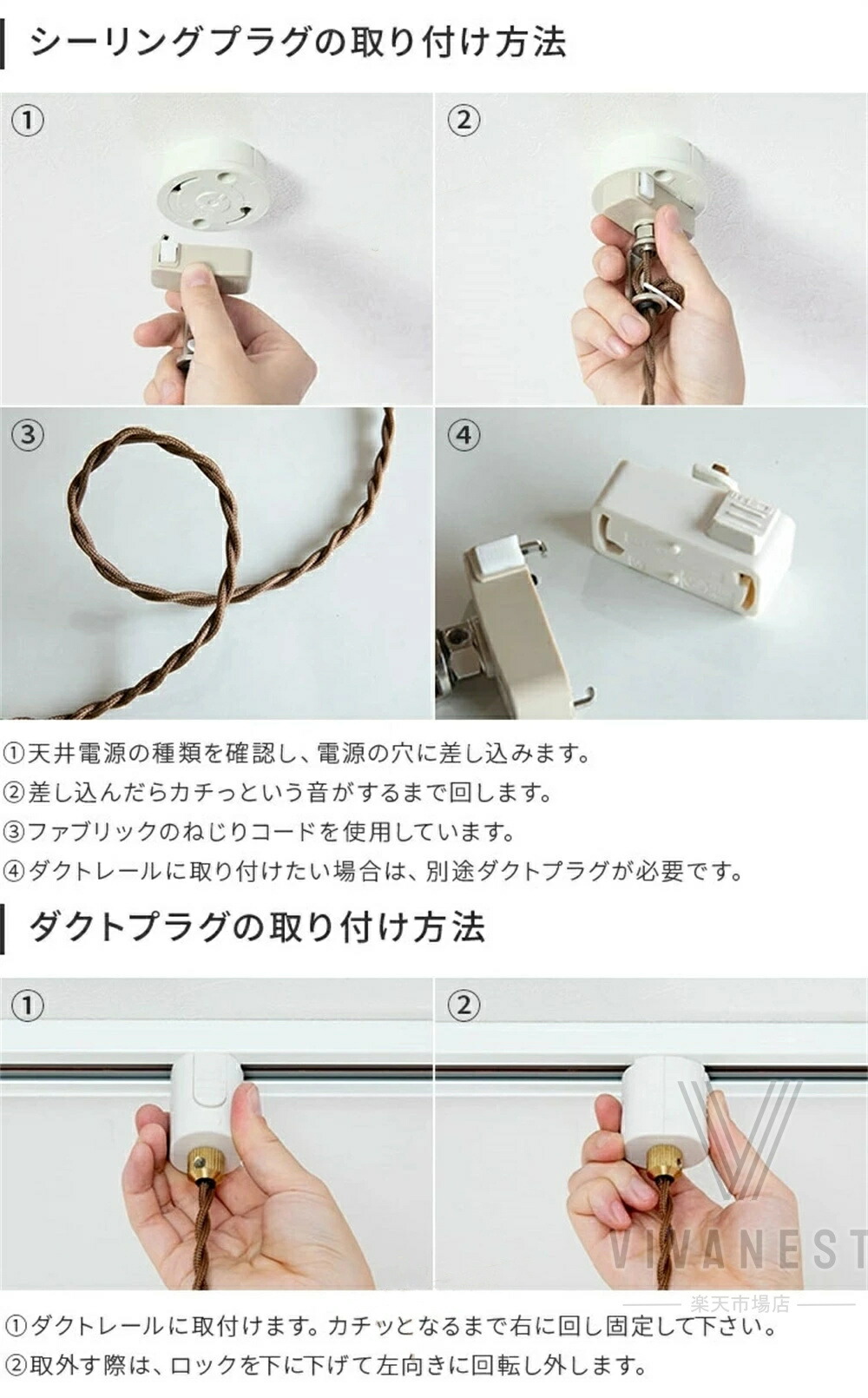 シーリングプラグの取り付け方法

①

②

③

④

①天井電源の種類を確認し、電源の穴に差し込みます。
②差し込んだらカチっという音がするまで回します。
③ファブリックのねじりコードを使用しています。
④ダクトレールに取り付けたい場合は、別途ダクトプラグが必要です。

ダクトプラグの取り付け方法

①

②

VIVANEST
楽天市場店

①ダクトレールに取付けます。カチッとなるまで右に回し固定して下さい。
②取外す際は、ロックを下に下げて左向きに回転し外します。