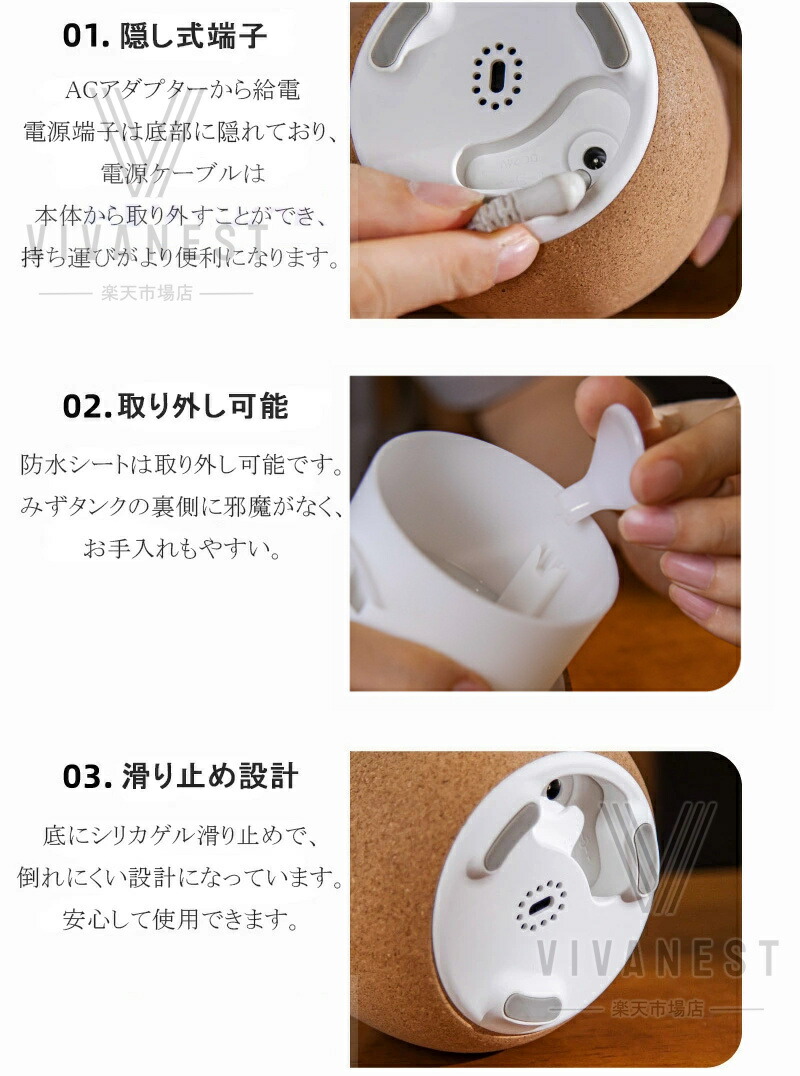 01. 隠し式端子

ACアダプターから給電
電源端子は底部に隠れており、
電源ケーブルは
本体から取り外すことができ、
持ち運びがより便利になります。

VIVANEST
楽天市場店

02. 取り外し可能

防水シートは取り外し可能です。
みずタンクの裏側に邪魔がなく、
お手入れもやすい。

03. 滑り止め設計

底にシリカゲル滑り止めで、
倒れにくい設計になっています。
安心して使用できます。

VIVANEST
楽天市場店